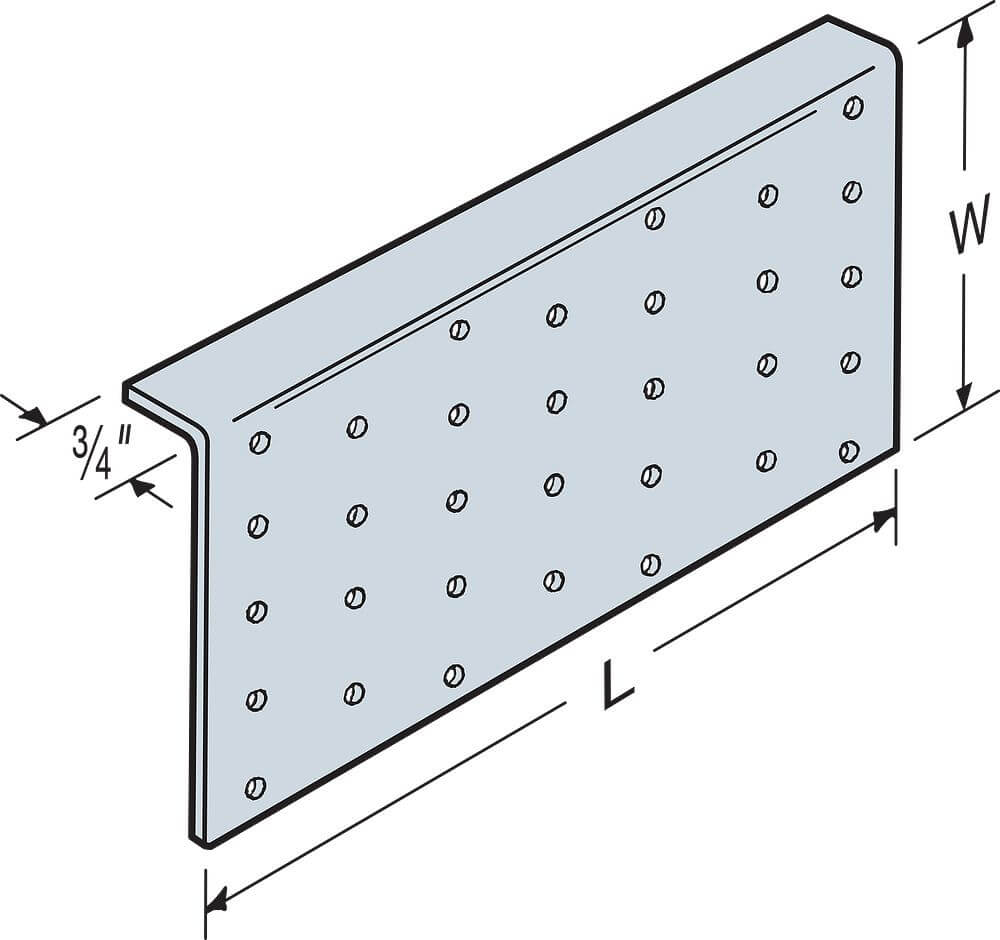 W

$\frac{3}{4}$"

L