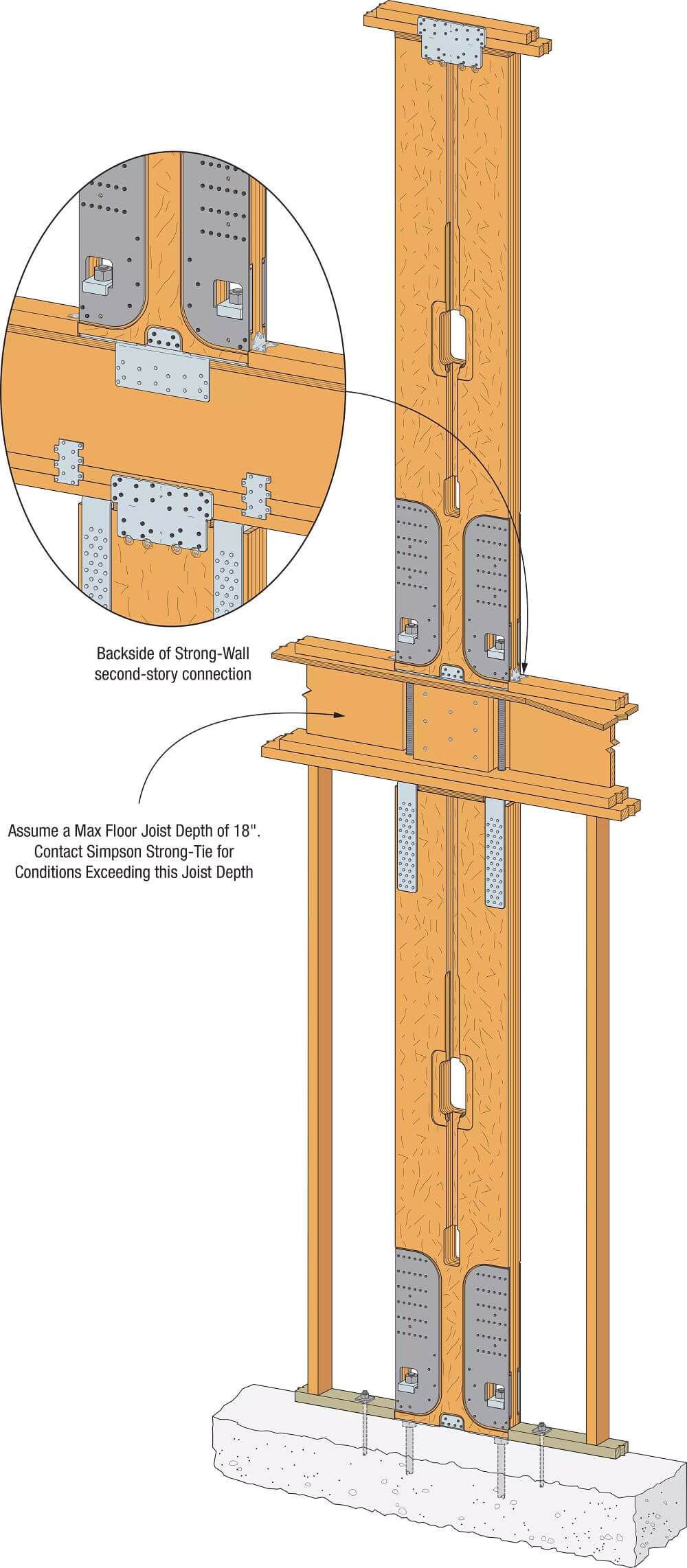 Backside of Strong-Wall second-story connection

Assume a Max Floor Joist Depth of 18". Contact Simpson Strong-Tie for Conditions Exceeding this Joist Depth