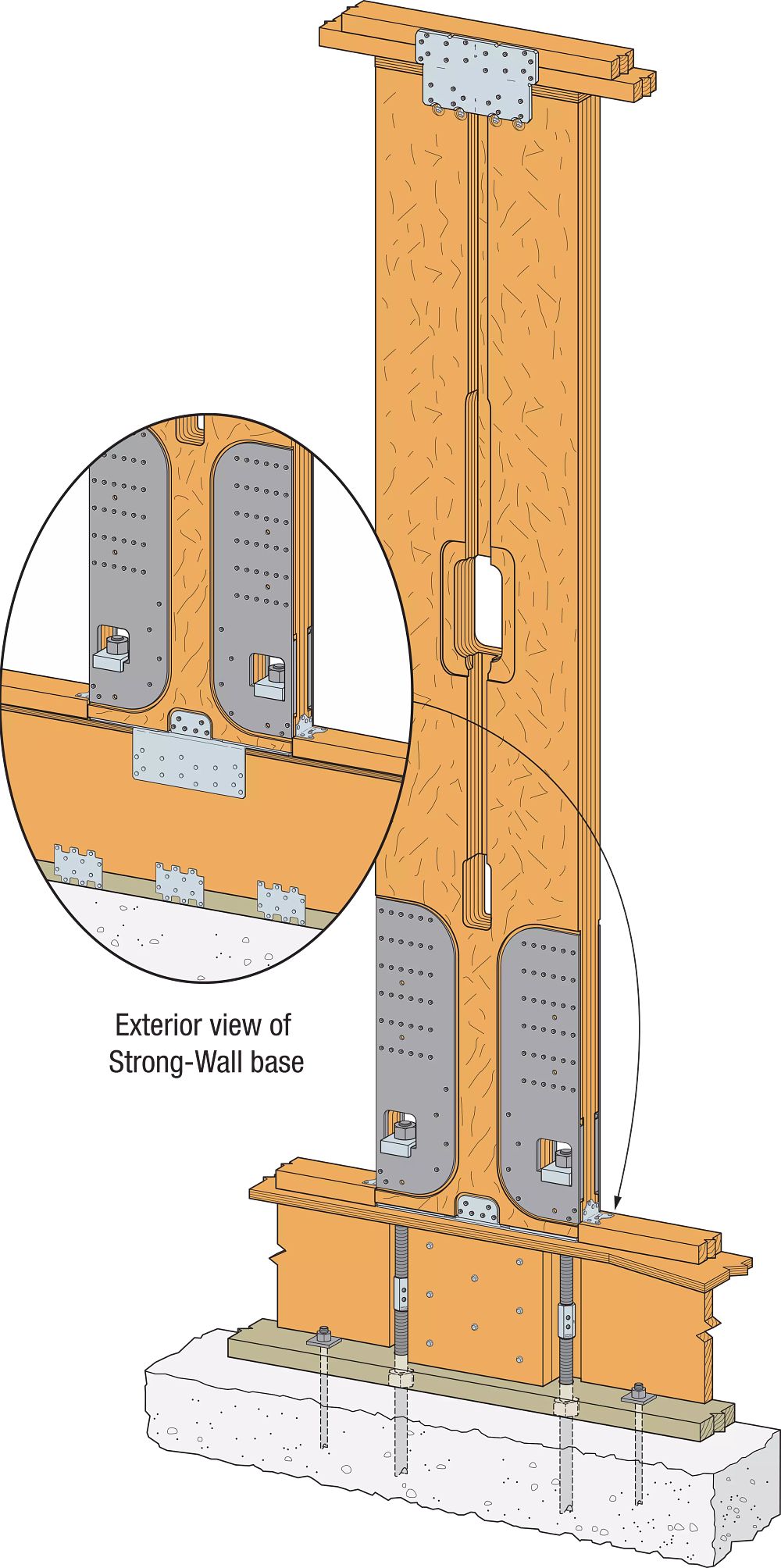 Exterior view of Strong-Wall base