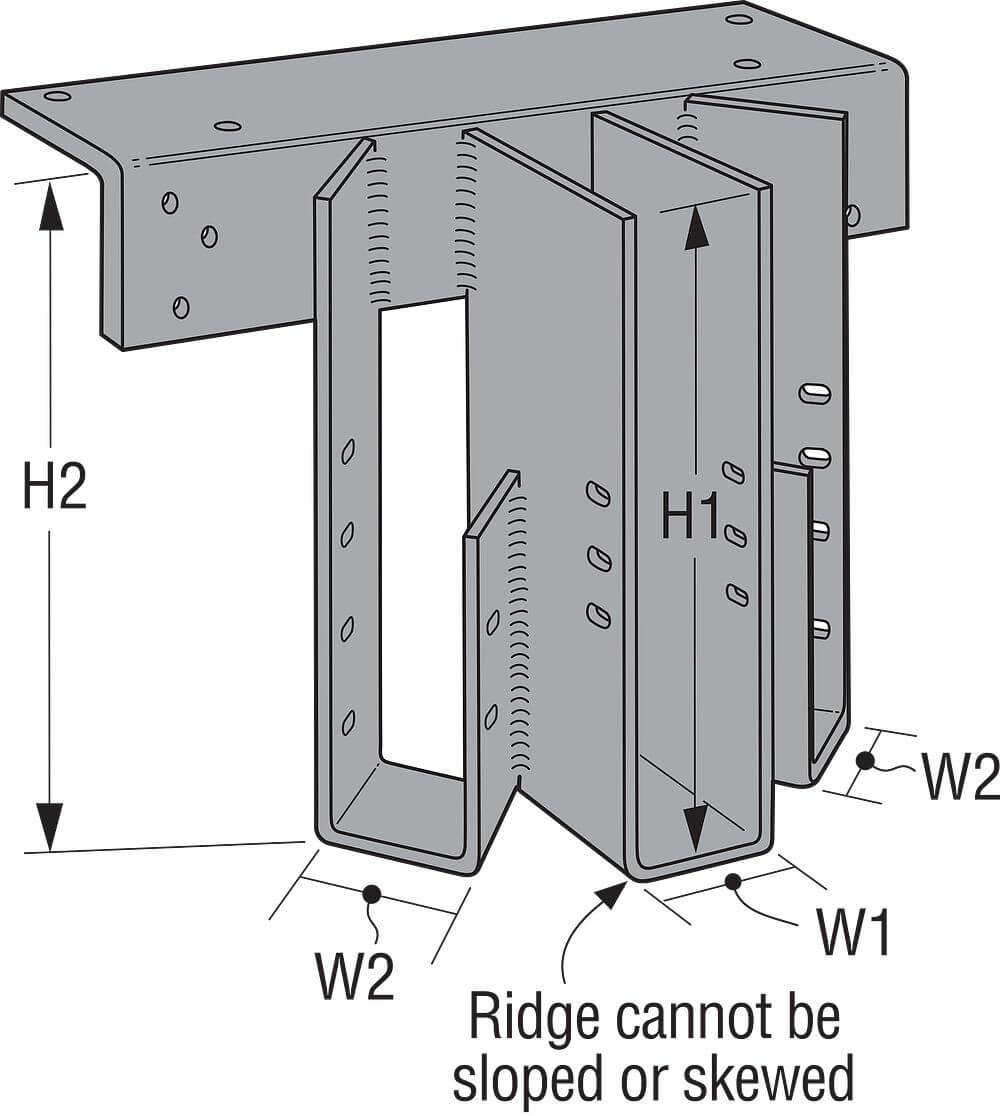 H2

H1

W2

W2

W1

Ridge cannot be sloped or skewed