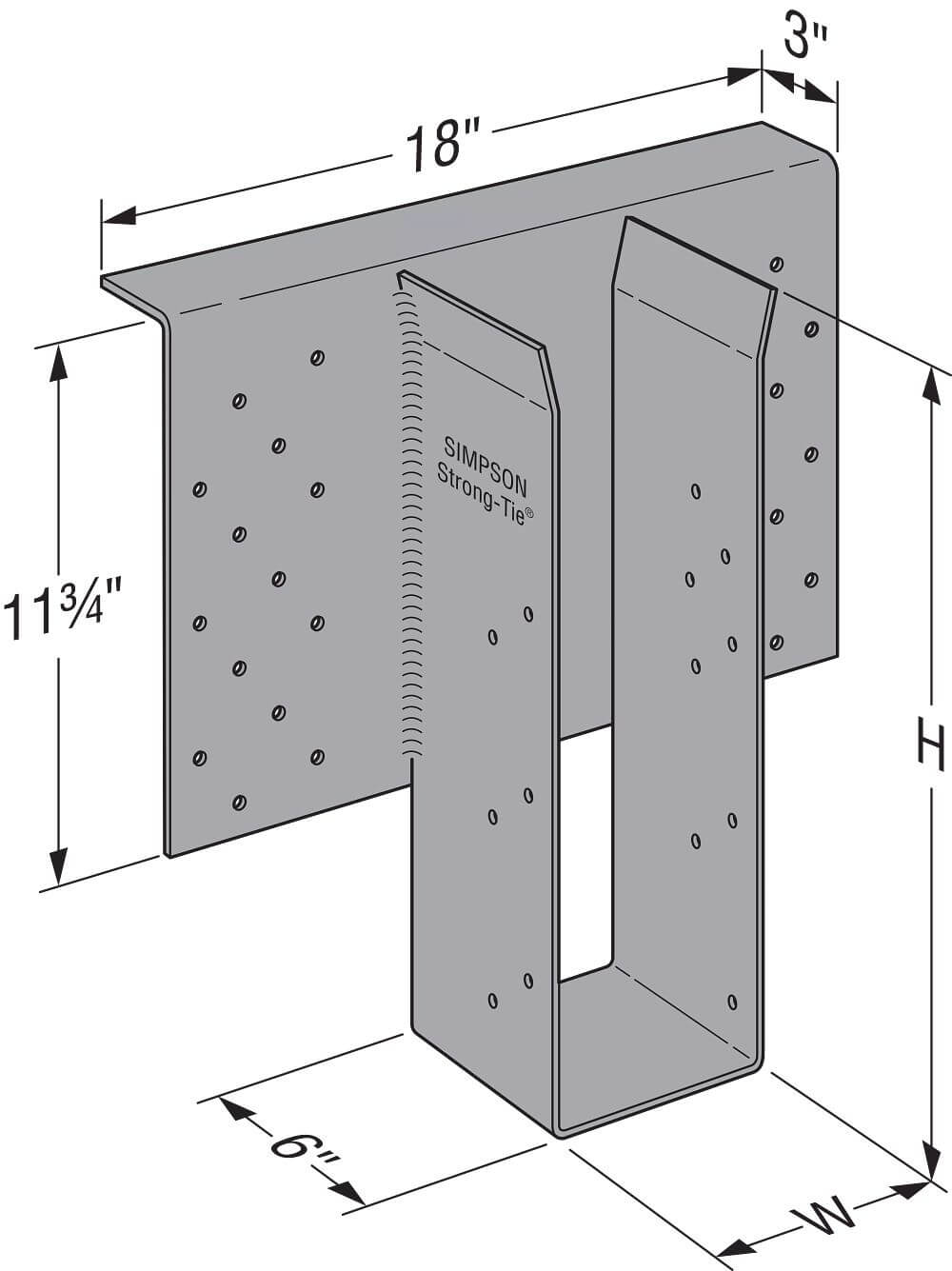 3"
18"
SIMPSON
Strong-Tie®
11¾"
H
6"
W